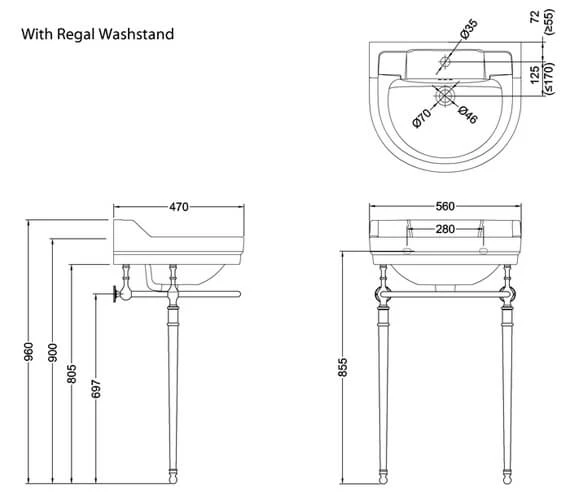 With Regal Washstand

Ø35

72 (≥55)

125 (≤170)

Ø70

Ø46

470

960

900

805

697

560

280

855