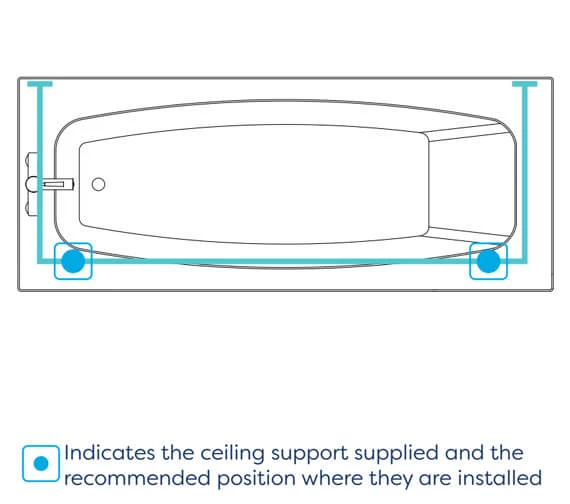 Indicates the ceiling support supplied and the recommended position where they are installed