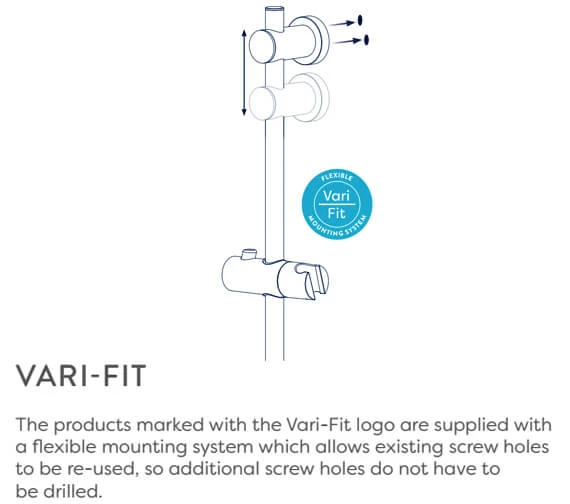 FLEXIBLE
Vari
Fit
MOUNTING SYSTEM

VARI-FIT

The products marked with the Vari-Fit logo are supplied with a flexible mounting system which allows existing screw holes to be re-used, so additional screw holes do not have to be drilled.