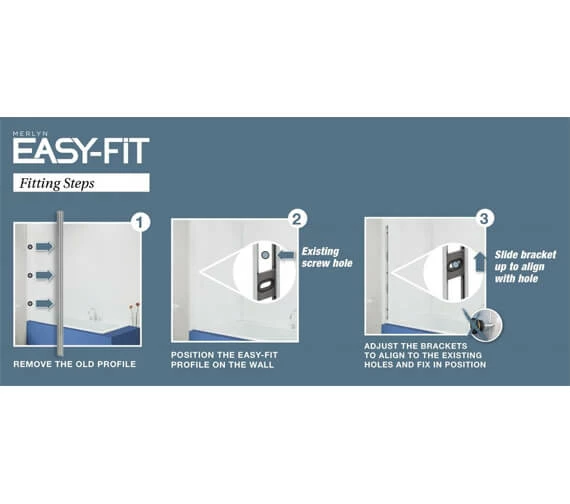 MERLYN
EASY-FIT

Fitting Steps

1

REMOVE THE OLD PROFILE

2

Existing screw hole

POSITION THE EASY-FIT PROFILE ON THE WALL

3

Slide bracket up to align with hole

ADJUST THE BRACKETS TO ALIGN TO THE EXISTING HOLES AND FIX IN POSITION