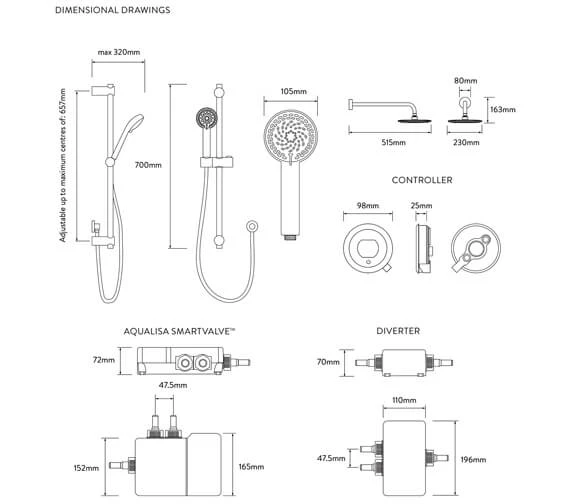 DIMENSIONAL DRAWINGS

max 320mm

Adjustable up to maximum centres of: 657mm

700mm

105mm

80mm

163mm

515mm

230mm

CONTROLLER

98mm

25mm

AQUALISA SMARTVALVE™

72mm

47.5mm

152mm

165mm

DIVERTER

70mm

110mm

47.5mm

196mm