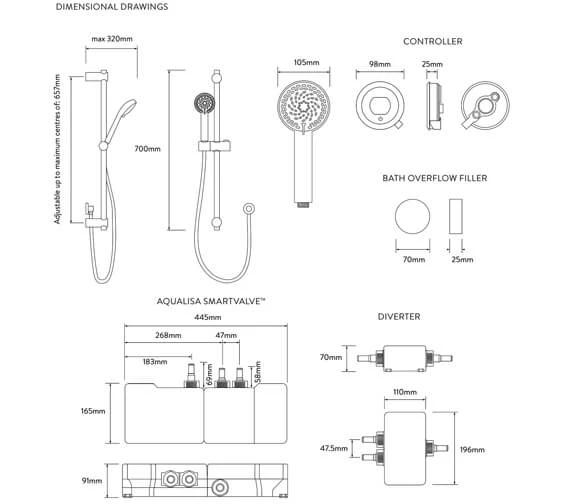 DIMENSIONAL DRAWINGS

max 320mm

Adjustable up to maximum centres of: 657mm

700mm

105mm

CONTROLLER

98mm

25mm

BATH OVERFLOW FILLER

70mm

25mm

AQUALISA SMARTVALVE™

445mm

268mm

47mm

183mm

69mm

58mm

165mm

91mm

DIVERTER

70mm

110mm

47.5mm

196mm