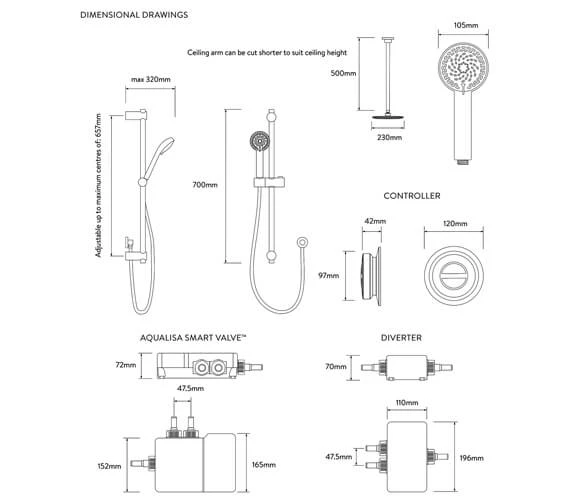 DIMENSIONAL DRAWINGS

Ceiling arm can be cut shorter to suit ceiling height

105mm

500mm

230mm

max 320mm

Adjustable up to maximum centres of: 657mm

700mm

CONTROLLER

42mm

120mm

97mm

AQUALISA SMART VALVE™

72mm

47.5mm

152mm

165mm

DIVERTER

70mm

110mm

47.5mm

196mm