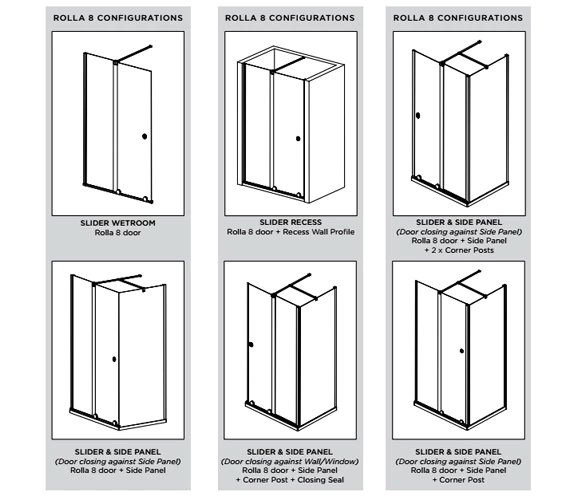 ROLLA 8 CONFIGURATIONS

SLIDER WETROOM
Rolla 8 door

SLIDER & SIDE PANEL
(Door closing against Side Panel)
Rolla 8 door + Side Panel

ROLLA 8 CONFIGURATIONS

SLIDER RECESS
Rolla 8 door + Recess Wall Profile

SLIDER & SIDE PANEL
(Door closing against Wall/Window)
Rolla 8 door + Side Panel
+ Corner Post + Closing Seal

ROLLA 8 CONFIGURATIONS

SLIDER & SIDE PANEL
(Door closing against Side Panel)
Rolla 8 door + Side Panel
+ 2 x Corner Posts

SLIDER & SIDE PANEL
(Door closing against Side Panel)
Rolla 8 door + Side Panel
+ Corner Post