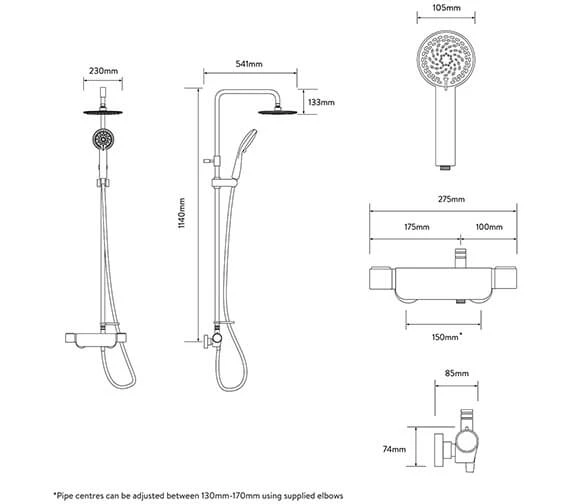 230mm

541mm

133mm

1140mm

105mm

275mm

175mm

100mm

150mm*

85mm

74mm

*Pipe centres can be adjusted between 130mm-170mm using supplied elbows