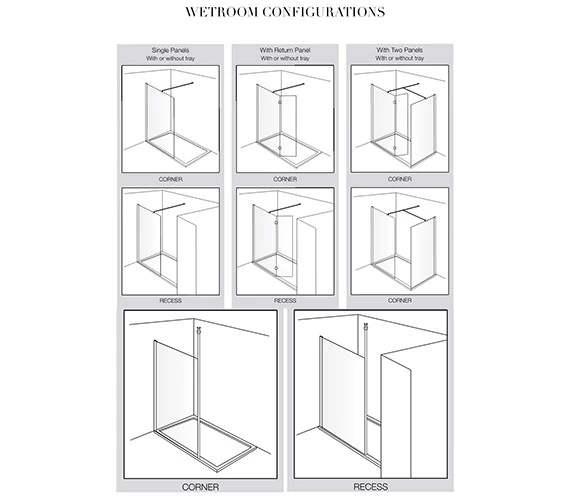 WETROOM CONFIGURATIONS

Single Panels
With or without tray

CORNER

RECESS

With Return Panel
With or without tray

CORNER

RECESS

With Two Panels
With or without tray

CORNER

CORNER

CORNER

RECESS