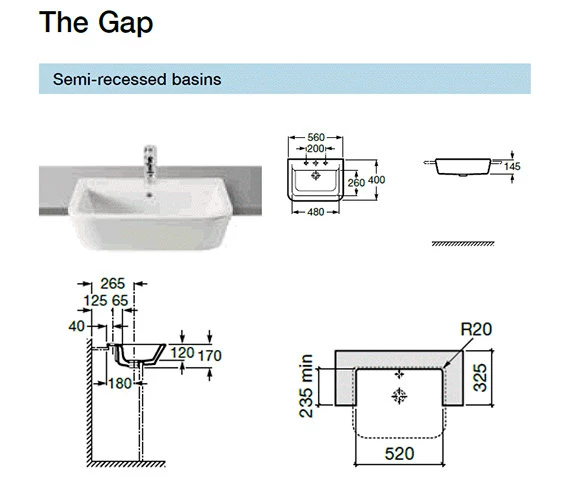 The Gap

Semi-recessed basins

560
200
260
400
480

145

265
125 65
40
120
170
180

R20
235 min
325
520